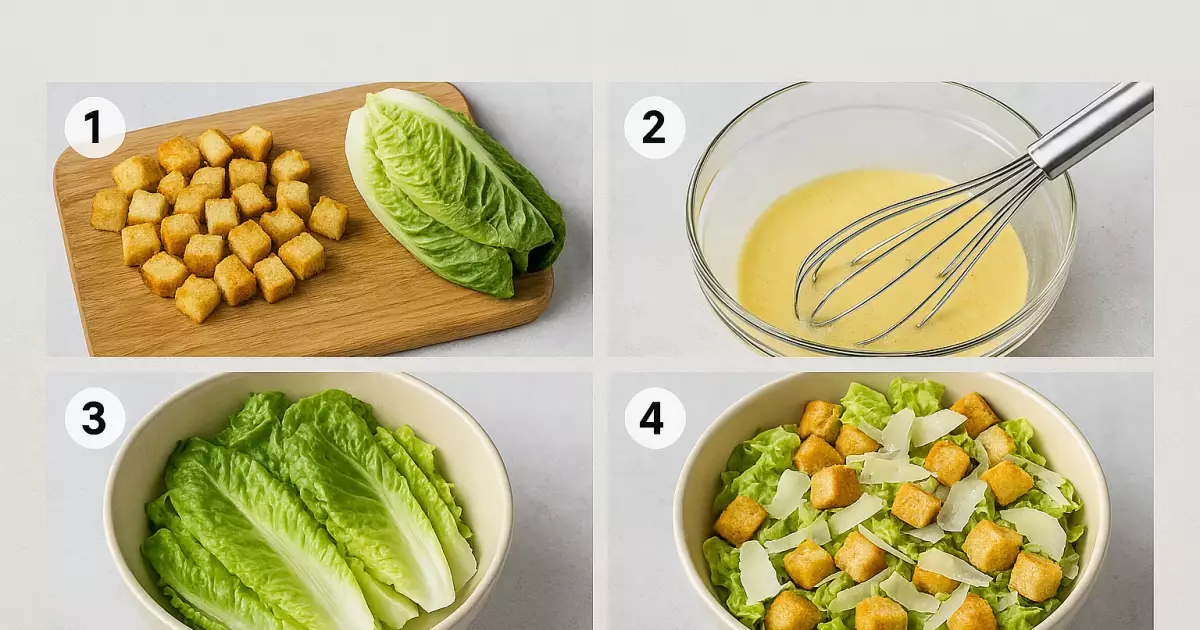 1

2

3

4